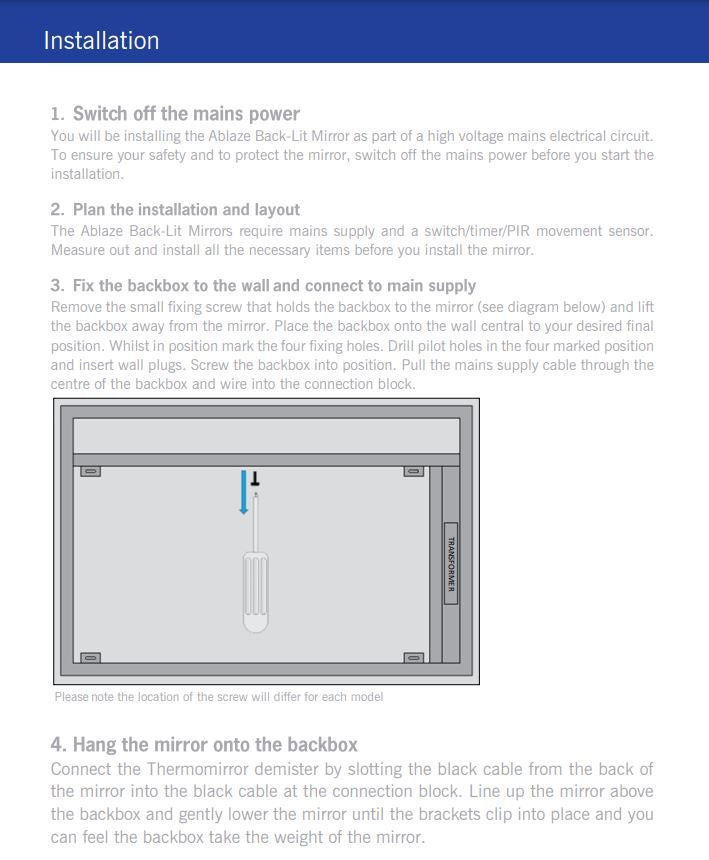 Installation

1. Switch off the mains power
You will be installing the Ablaze Back-Lit Mirror as part of a high voltage mains electrical circuit. To ensure your safety and to protect the mirror, switch off the mains power before you start the installation.

2. Plan the installation and layout
The Ablaze Back-Lit Mirrors require mains supply and a switch/timer/PIR movement sensor. Measure out and install all the necessary items before you install the mirror.

3. Fix the backbox to the wall and connect to main supply
Remove the small fixing screw that holds the backbox to the mirror (see diagram below) and lift the backbox away from the mirror. Place the backbox onto the wall central to your desired final position. Whilst in position mark the four fixing holes. Drill pilot holes in the four marked position and insert wall plugs. Screw the backbox into position. Pull the mains supply cable through the centre of the backbox and wire into the connection block.

TRANSFORMER

Please note the location of the screw will differ for each model

4. Hang the mirror onto the backbox
Connect the Thermomirror demister by slotting the black cable from the back of the mirror into the black cable at the connection block. Line up the mirror above the backbox and gently lower the mirror until the brackets clip into place and you can feel the backbox take the weight of the mirror.