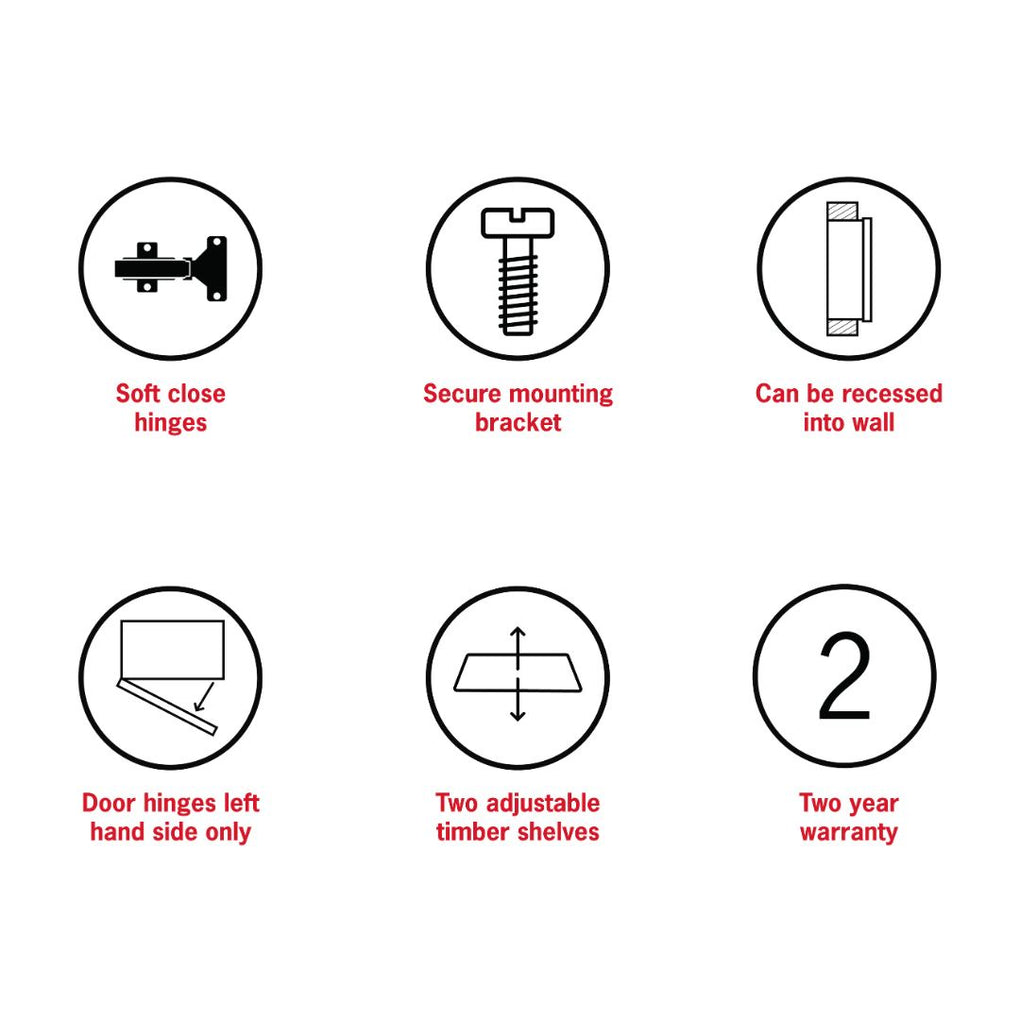 Soft close hinges

Secure mounting bracket

Can be recessed into wall

Door hinges left hand side only

Two adjustable timber shelves

2

Two year warranty