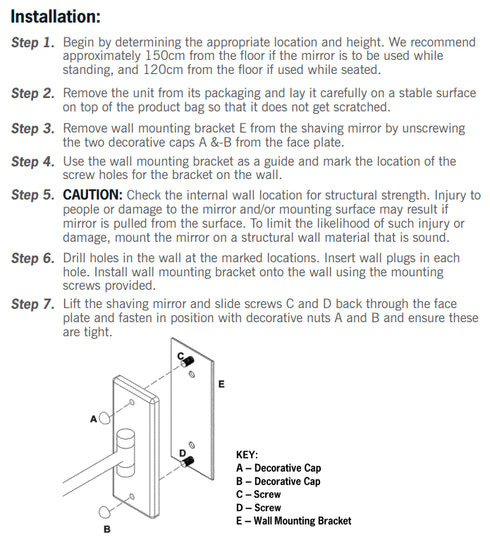 Installation:

Step 1. Begin by determining the appropriate location and height. We recommend approximately 150cm from the floor if the mirror is to be used while standing, and 120cm from the floor if used while seated.

Step 2. Remove the unit from its packaging and lay it carefully on a stable surface on top of the product bag so that it does not get scratched.

Step 3. Remove wall mounting bracket E from the shaving mirror by unscrewing the two decorative caps A &-B from the face plate.

Step 4. Use the wall mounting bracket as a guide and mark the location of the screw holes for the bracket on the wall.

Step 5. CAUTION: Check the internal wall location for structural strength. Injury to people or damage to the mirror and/or mounting surface may result if mirror is pulled from the surface. To limit the likelihood of such injury or damage, mount the mirror on a structural wall material that is sound.

Step 6. Drill holes in the wall at the marked locations. Insert wall plugs in each hole. Install wall mounting bracket onto the wall using the mounting screws provided.

Step 7. Lift the shaving mirror and slide screws C and D back through the face plate and fasten in position with decorative nuts A and B and ensure these are tight.

C
E
A
D
B

KEY:
A – Decorative Cap
B – Decorative Cap
C – Screw
D – Screw
E – Wall Mounting Bracket