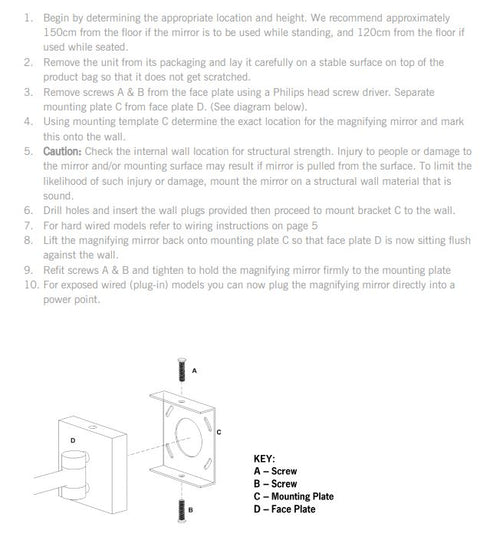 1. Begin by determining the appropriate location and height. We recommend approximately 150cm from the floor if the mirror is to be used while standing, and 120cm from the floor if used while seated.
2. Remove the unit from its packaging and lay it carefully on a stable surface on top of the product bag so that it does not get scratched.
3. Remove screws A & B from the face plate using a Philips head screw driver. Separate mounting plate C from face plate D. (See diagram below).
4. Using mounting template C determine the exact location for the magnifying mirror and mark this onto the wall.
5. Caution: Check the internal wall location for structural strength. Injury to people or damage to the mirror and/or mounting surface may result if mirror is pulled from the surface. To limit the likelihood of such injury or damage, mount the mirror on a structural wall material that is sound.
6. Drill holes and insert the wall plugs provided then proceed to mount bracket C to the wall.
7. For hard wired models refer to wiring instructions on page 5
8. Lift the magnifying mirror back onto mounting plate C so that face plate D is now sitting flush against the wall.
9. Refit screws A & B and tighten to hold the magnifying mirror firmly to the mounting plate
10. For exposed wired (plug-in) models you can now plug the magnifying mirror directly into a power point.

A
D
C
B

KEY:
A – Screw
B – Screw
C – Mounting Plate
D – Face Plate