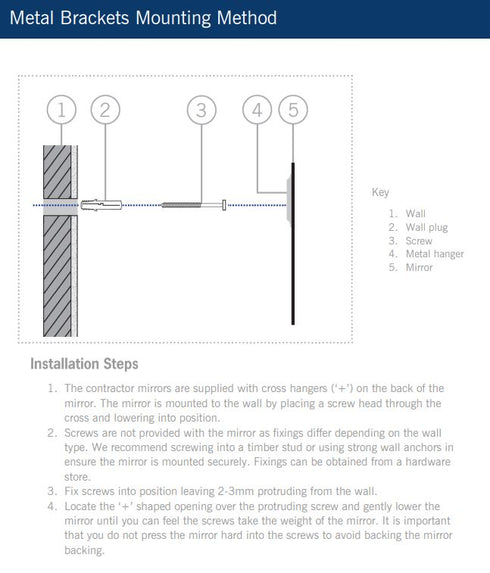 Metal Brackets Mounting Method

1 2 3 4 5

Key

1. Wall
2. Wall plug
3. Screw
4. Metal hanger
5. Mirror

Installation Steps

1. The contractor mirrors are supplied with cross hangers ('+') on the back of the mirror. The mirror is mounted to the wall by placing a screw head through the cross and lowering into position.
2. Screws are not provided with the mirror as fixings differ depending on the wall type. We recommend screwing into a timber stud or using strong wall anchors in ensure the mirror is mounted securely. Fixings can be obtained from a hardware store.
3. Fix screws into position leaving 2-3mm protruding from the wall.
4. Locate the '+' shaped opening over the protruding screw and gently lower the mirror until you can feel the screws take the weight of the mirror. It is important that you do not press the mirror hard into the screws to avoid backing the mirror backing.