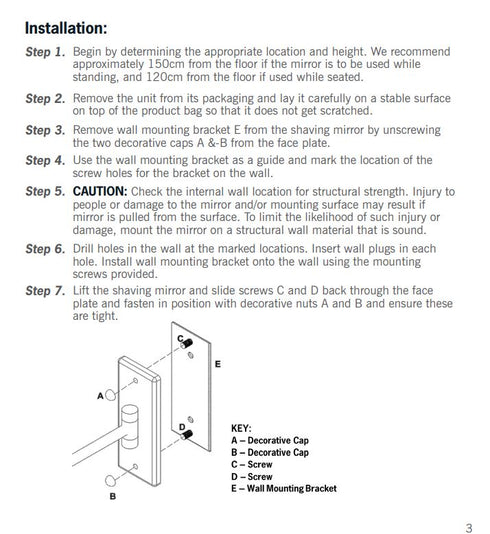 Installation:

Step 1. Begin by determining the appropriate location and height. We recommend approximately 150cm from the floor if the mirror is to be used while standing, and 120cm from the floor if used while seated.

Step 2. Remove the unit from its packaging and lay it carefully on a stable surface on top of the product bag so that it does not get scratched.

Step 3. Remove wall mounting bracket E from the shaving mirror by unscrewing the two decorative caps A &-B from the face plate.

Step 4. Use the wall mounting bracket as a guide and mark the location of the screw holes for the bracket on the wall.

Step 5. CAUTION: Check the internal wall location for structural strength. Injury to people or damage to the mirror and/or mounting surface may result if mirror is pulled from the surface. To limit the likelihood of such injury or damage, mount the mirror on a structural wall material that is sound.

Step 6. Drill holes in the wall at the marked locations. Insert wall plugs in each hole. Install wall mounting bracket onto the wall using the mounting screws provided.

Step 7. Lift the shaving mirror and slide screws C and D back through the face plate and fasten in position with decorative nuts A and B and ensure these are tight.

C
E
A
D
B

KEY:
A – Decorative Cap
B – Decorative Cap
C – Screw
D – Screw
E – Wall Mounting Bracket

3