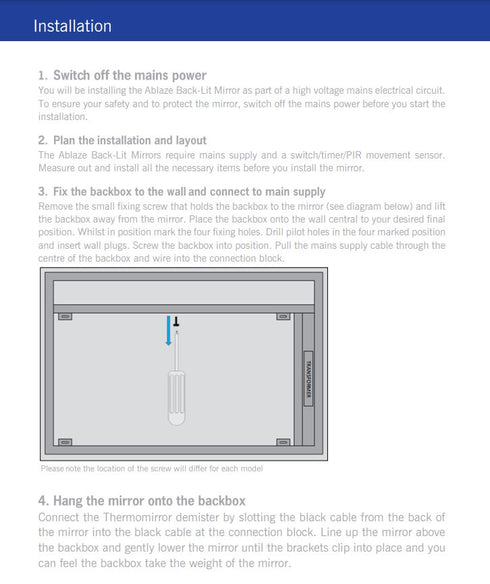 Installation

1. Switch off the mains power
You will be installing the Ablaze Back-Lit Mirror as part of a high voltage mains electrical circuit. To ensure your safety and to protect the mirror, switch off the mains power before you start the installation.

2. Plan the installation and layout
The Ablaze Back-Lit Mirrors require mains supply and a switch/timer/PIR movement sensor. Measure out and install all the necessary items before you install the mirror.

3. Fix the backbox to the wall and connect to main supply
Remove the small fixing screw that holds the backbox to the mirror (see diagram below) and lift the backbox away from the mirror. Place the backbox onto the wall central to your desired final position. Whilst in position mark the four fixing holes. Drill pilot holes in the four marked position and insert wall plugs. Screw the backbox into position. Pull the mains supply cable through the centre of the backbox and wire into the connection block.

TRANSFORMER

Please note the location of the screw will differ for each model

4. Hang the mirror onto the backbox
Connect the Thermomirror demister by slotting the black cable from the back of the mirror into the black cable at the connection block. Line up the mirror above the backbox and gently lower the mirror until the brackets clip into place and you can feel the backbox take the weight of the mirror.