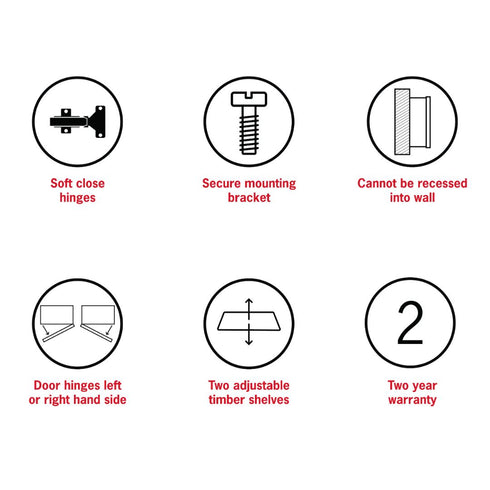 Soft close hinges

Secure mounting bracket

Cannot be recessed into wall

Door hinges left or right hand side

Two adjustable timber shelves

2

Two year warranty