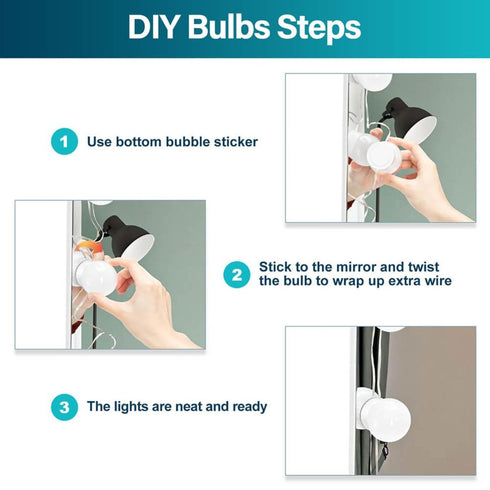 DIY Bulbs Steps

1 Use bottom bubble sticker

2 Stick to the mirror and twist the bulb to wrap up extra wire

3 The lights are neat and ready