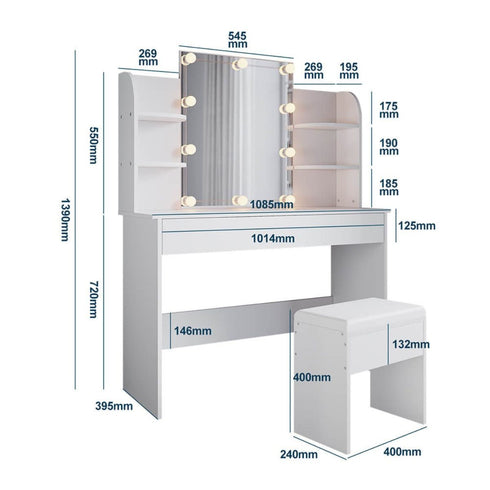 545 mm

269 mm

269 mm

195 mm

175 mm

190 mm

185 mm

550mm

1390mm

1085mm

125mm

1014mm

720mm

146mm

132mm

400mm

395mm

240mm

400mm