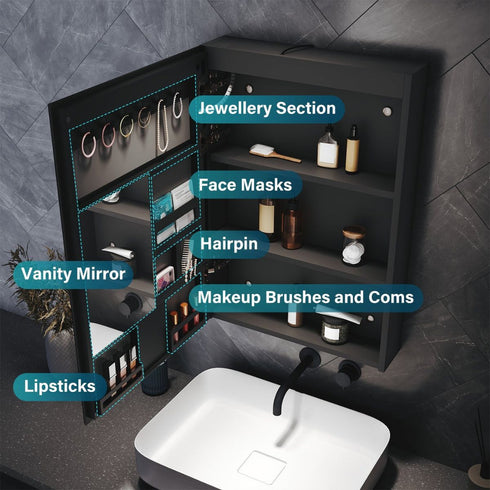 Jewellery Section

Face Masks

Hairpin

Vanity Mirror

Makeup Brushes and Coms

Lipsticks