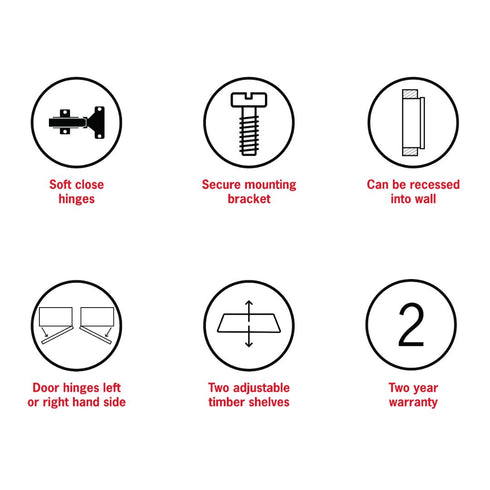 Soft close hinges

Secure mounting bracket

Can be recessed into wall

Door hinges left or right hand side

Two adjustable timber shelves

2

Two year warranty