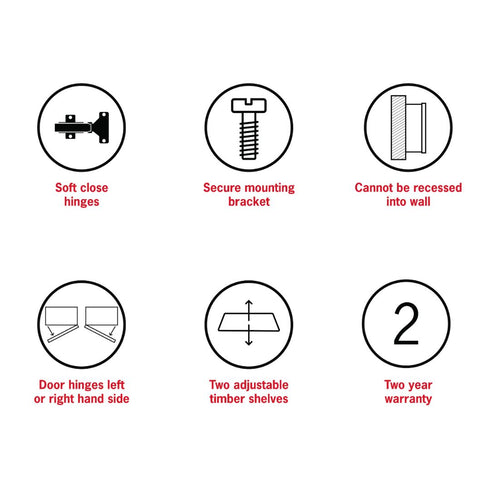 Soft close hinges

Secure mounting bracket

Cannot be recessed into wall

Door hinges left or right hand side

Two adjustable timber shelves

2

Two year warranty